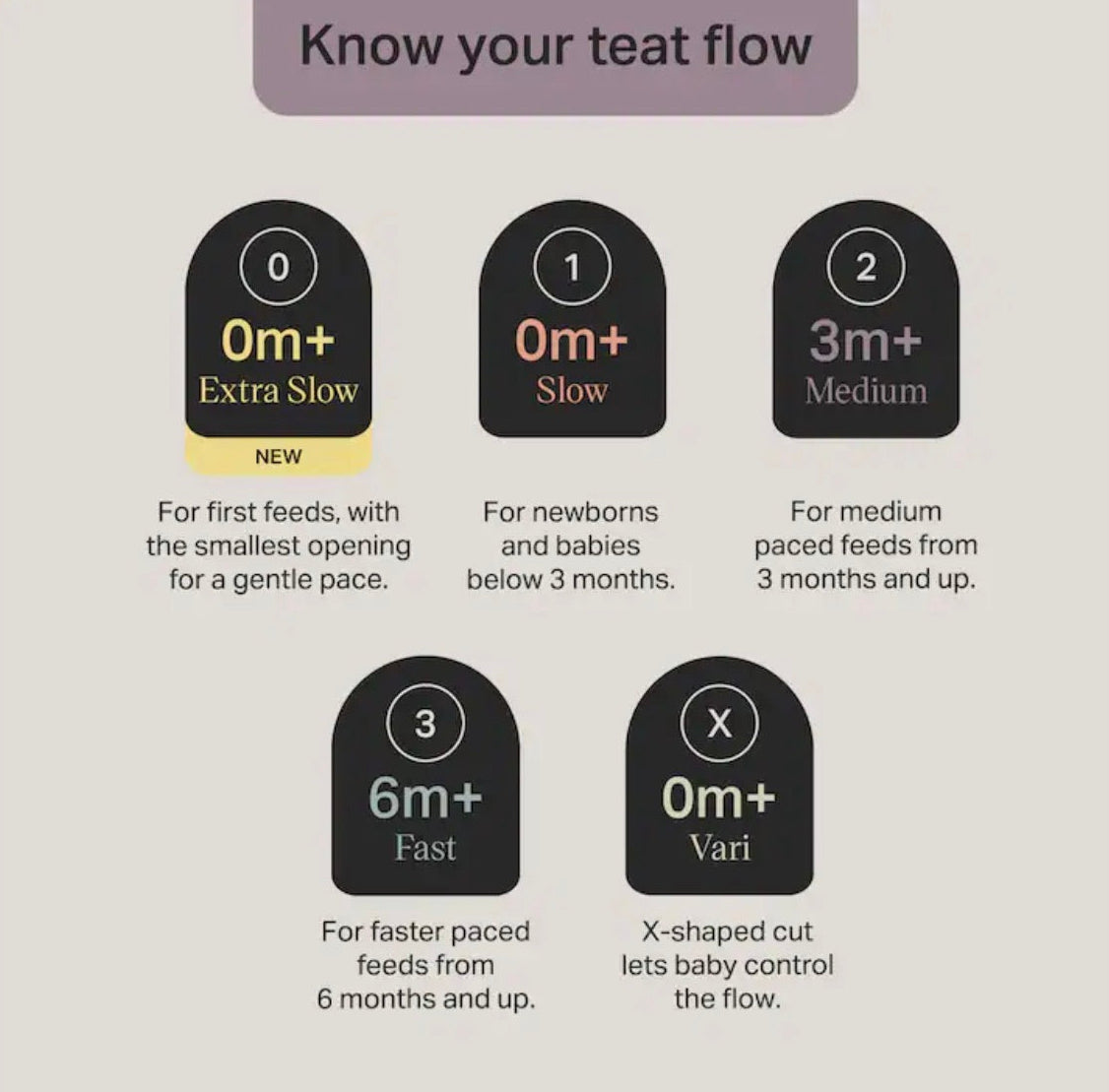 Know your teat flow

0
0m+
Extra Slow
NEW

For first feeds, with the smallest opening for a gentle pace.

1
0m+
Slow

For newborns and babies below 3 months.

2
3m+
Medium

For medium paced feeds from 3 months and up.

3
6m+
Fast

For faster paced feeds from 6 months and up.

X
0m+
Vari

X-shaped cut lets baby control the flow.